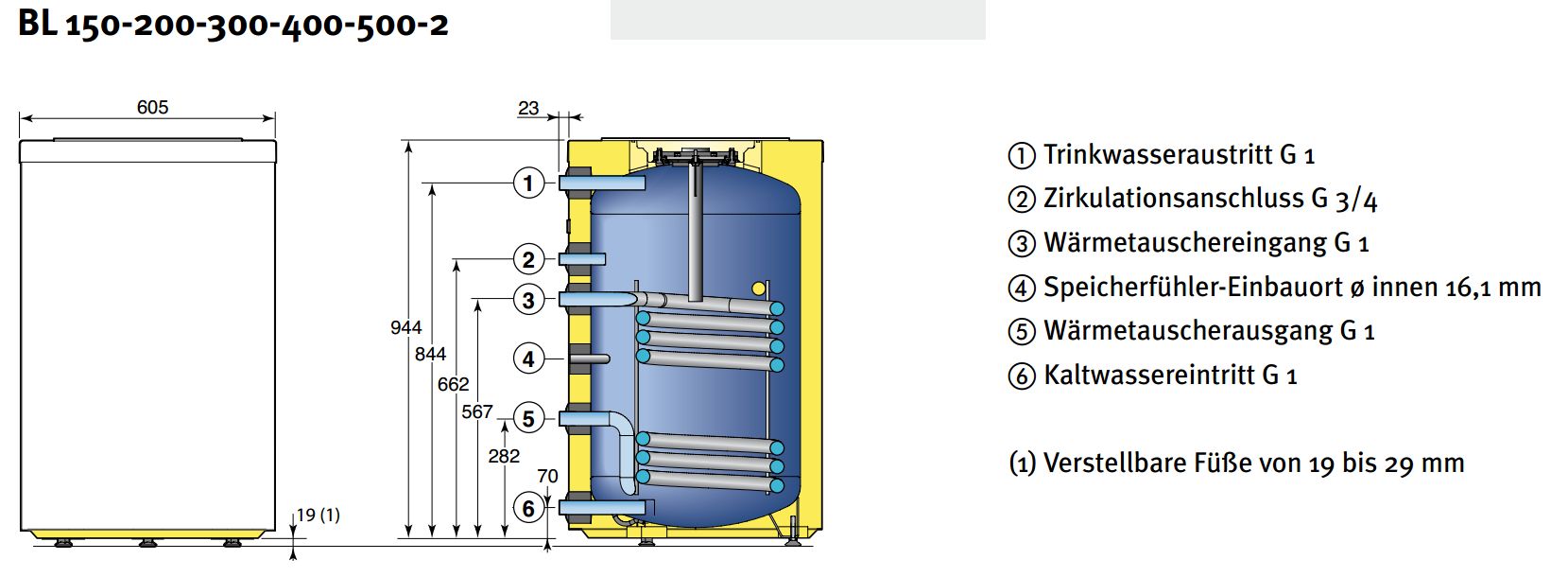 BL 150-200-300-400-500-2

605

23

1
2
3
4
5
6

944
844
662
567
282
70
19 (1)

① Trinkwasseraustritt G 1
② Zirkulationsanschluss G 3/4
③ Wärmetauschereingang G 1
④ Speicherfühler-Einbauort ø innen 16,1 mm
⑤ Wärmetauscherausgang G 1
⑥ Kaltwassereintritt G 1

(1) Verstellbare Füße von 19 bis 29 mm